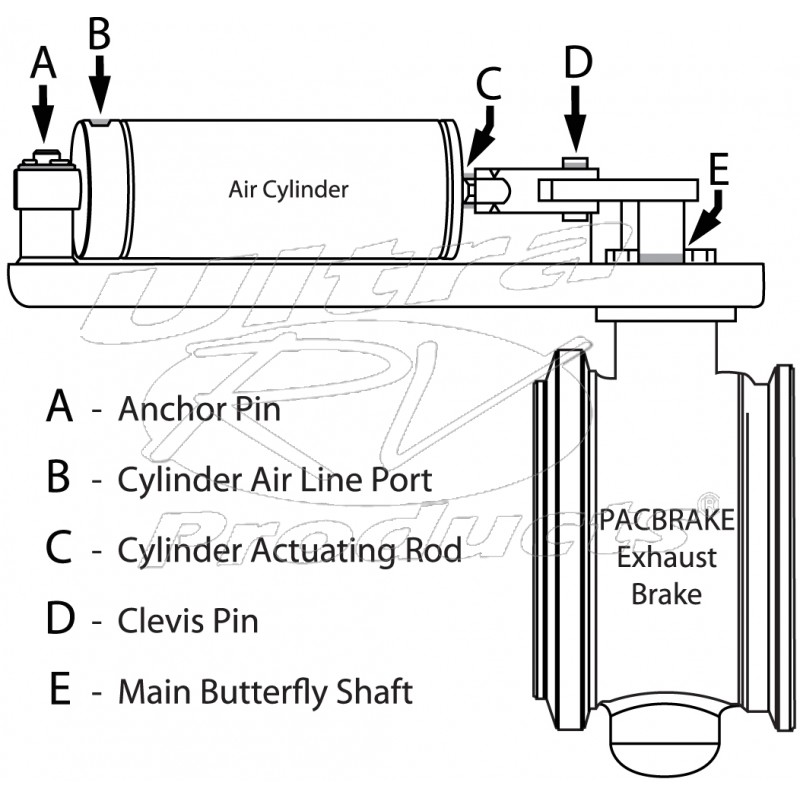 A

B

C

D

E

Air Cylinder

Ultra RV Products®

A - Anchor Pin

B - Cylinder Air Line Port

C - Cylinder Actuating Rod

D - Clevis Pin

E - Main Butterfly Shaft

PACBRAKE Exhaust Brake